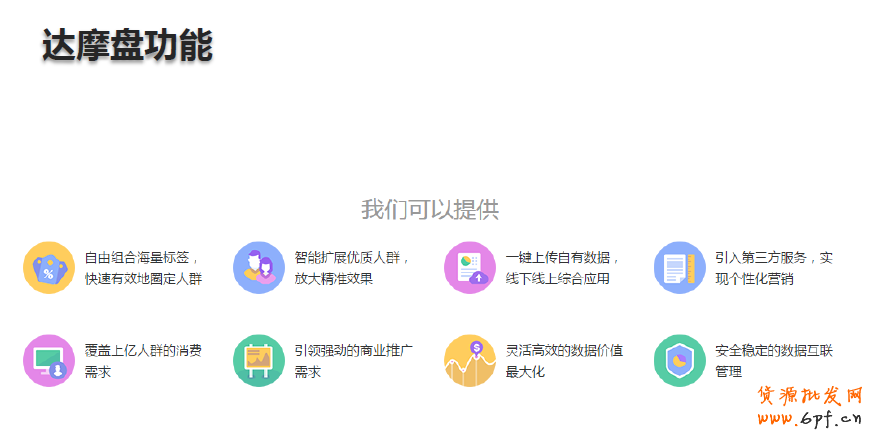 达摩盘功能

我们可以提供

自由组合海量标签，快速有效地圈定人群

智能扩展优质人群，放大精准效果

一键上传自有数据，线下线上综合应用

引入第三方服务，实现个性化营销

覆盖上亿人群的消费需求

引领强劲的商业推广需求

灵活高效的数据价值最大化

安全稳定的数据互联管理

货源批发网
www.6pf.cn